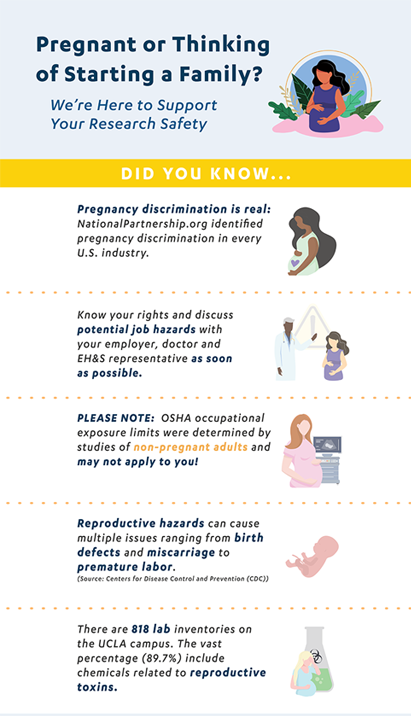 Pregnant or Thinking of Starting a Family?

We're Here to Support Your Research Safety

DID YOU KNOW...

Pregnancy discrimination is real: NationalPartnership.org identified pregnancy discrimination in every U.S. industry.

Know your rights and discuss potential job hazards with your employer, doctor and EH&S representative as soon as possible.

PLEASE NOTE: OSHA occupational exposure limits were determined by studies of non-pregnant adults and may not apply to you!

Reproductive hazards can cause multiple issues ranging from birth defects and miscarriage to premature labor.
(Source: Centers for Disease Control and Prevention (CDC))

There are 818 lab inventories on the UCLA campus. The vast percentage (89.7%) include chemicals related to reproductive toxins.